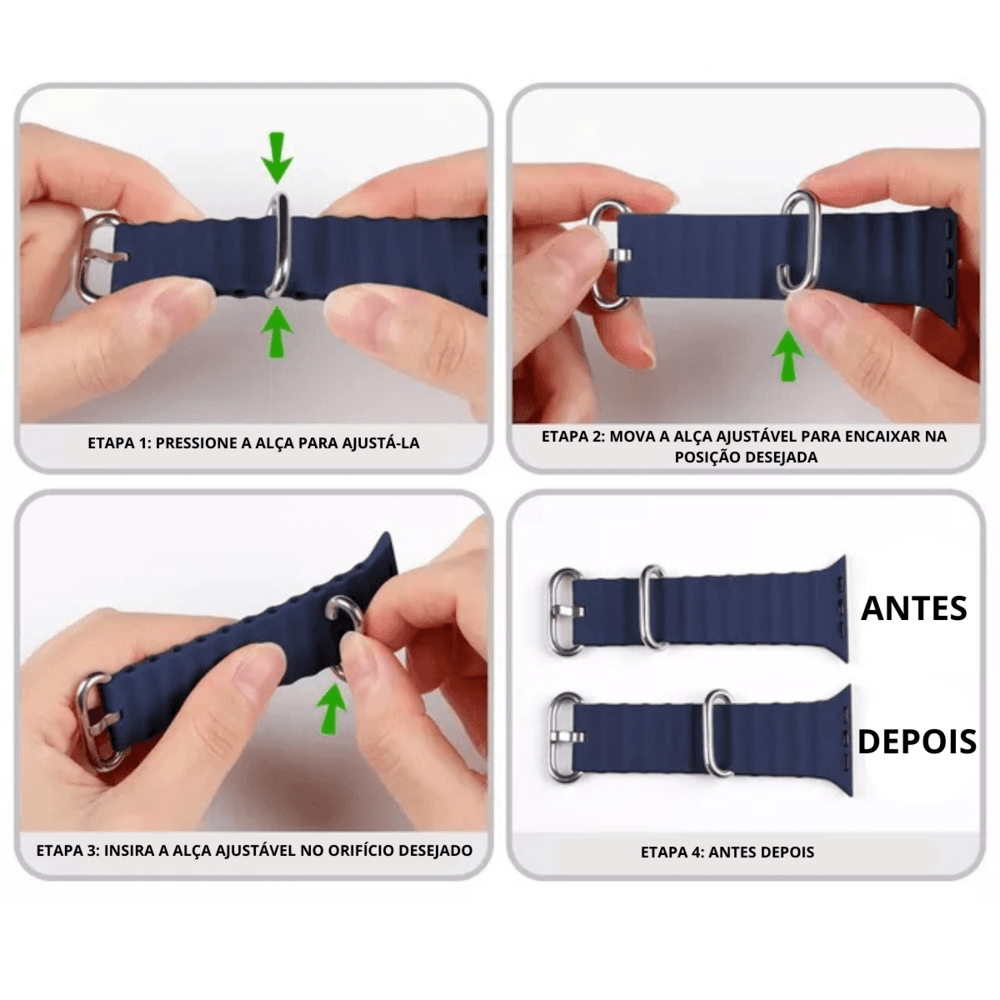 ETAPA 1: PRESSIONE A ALÇA PARA AJUSTÁ-LA

ETAPA 2: MOVA A ALÇA AJUSTÁVEL PARA ENCAIXAR NA POSIÇÃO DESEJADA

ETAPA 3: INSIRA A ALÇA AJUSTÁVEL NO ORIFÍCIO DESEJADO

ANTES

DEPOIS

ETAPA 4: ANTES DEPOIS