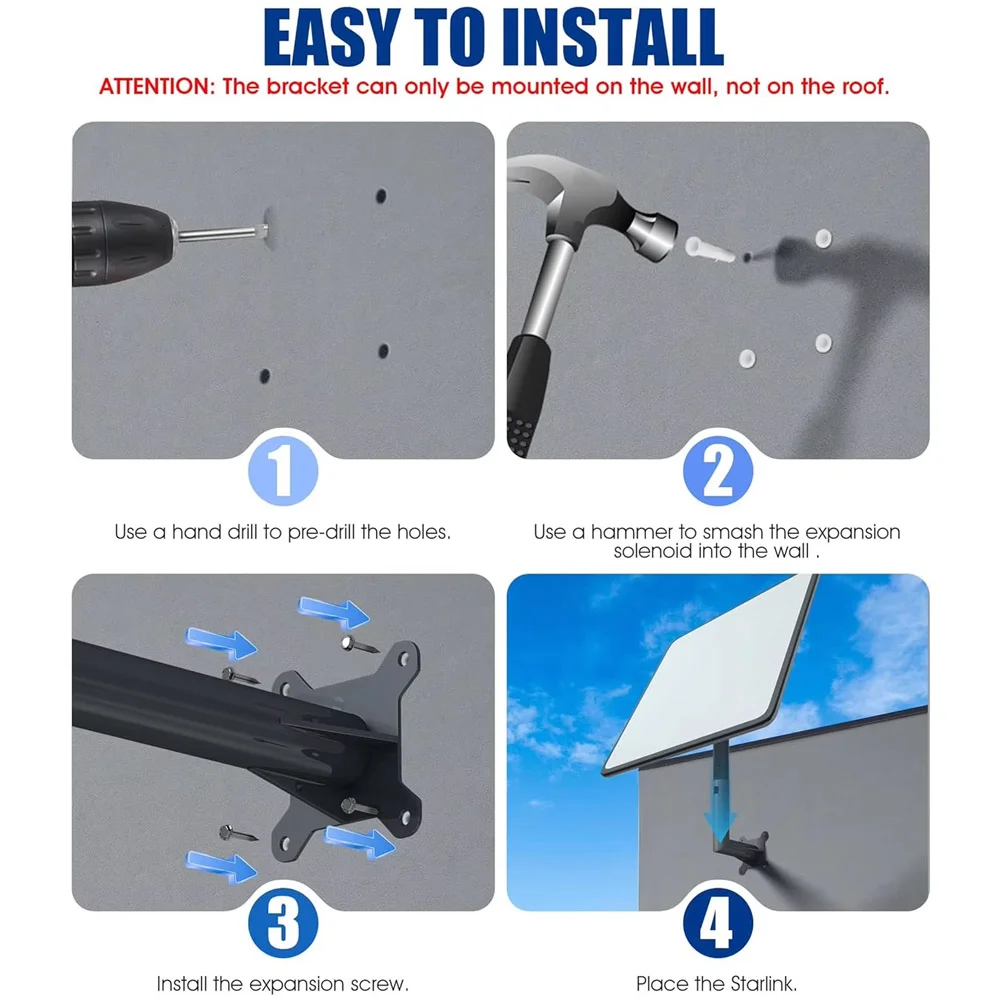 EASY TO INSTALL

ATTENTION: The bracket can only be mounted on the wall, not on the roof.

1

Use a hand drill to pre-drill the holes.

2

Use a hammer to smash the expansion solenoid into the wall .

3

Install the expansion screw.

4

Place the Starlink.