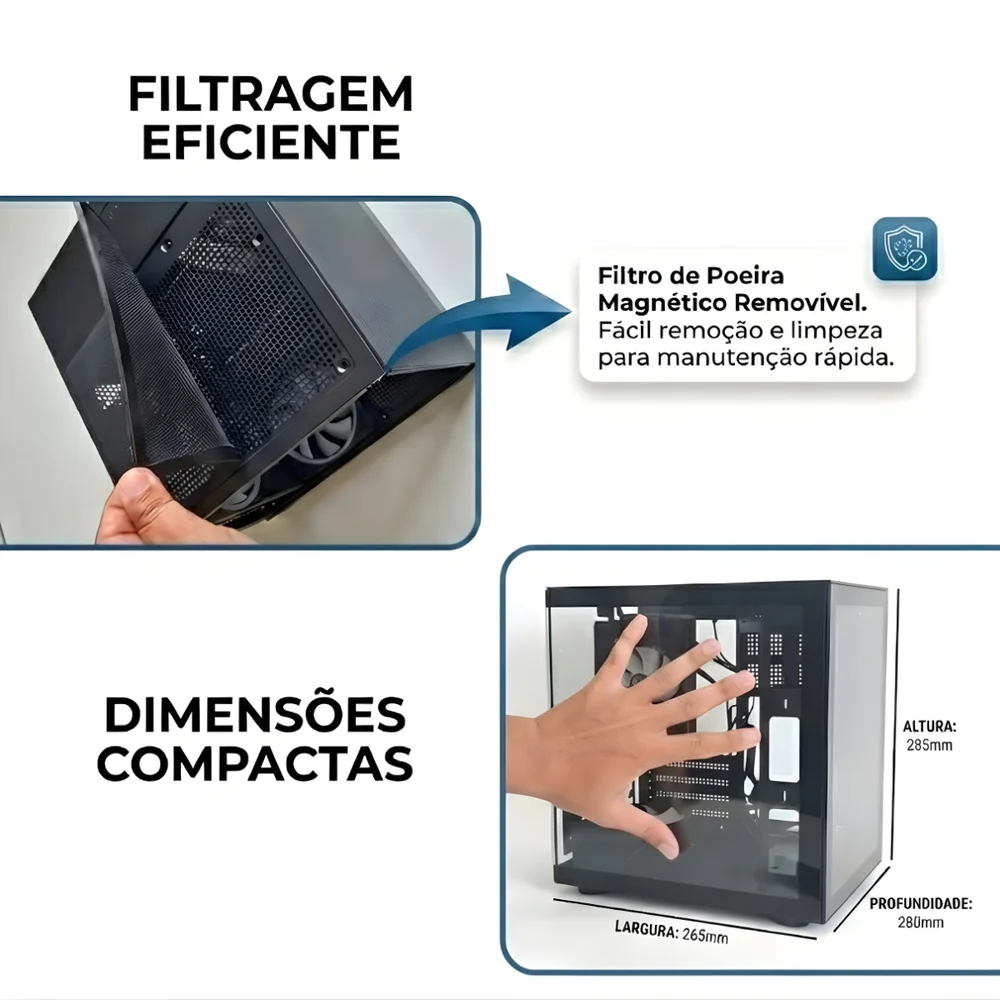 FILTRAGEM EFICIENTE

Filtro de Poeira Magnético Removível. Fácil remoção e limpeza para manutenção rápida.

DIMENSÕES COMPACTAS

ALTURA: 285mm

PROFUNDIDADE: 280mm

LARGURA: 265mm